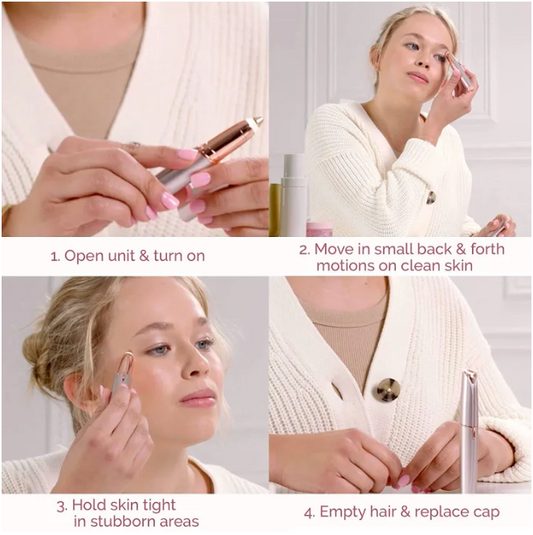 1. Open unit & turn on

2. Move in small back & forth motions on clean skin

3. Hold skin tight in stubborn areas

4. Empty hair & replace cap