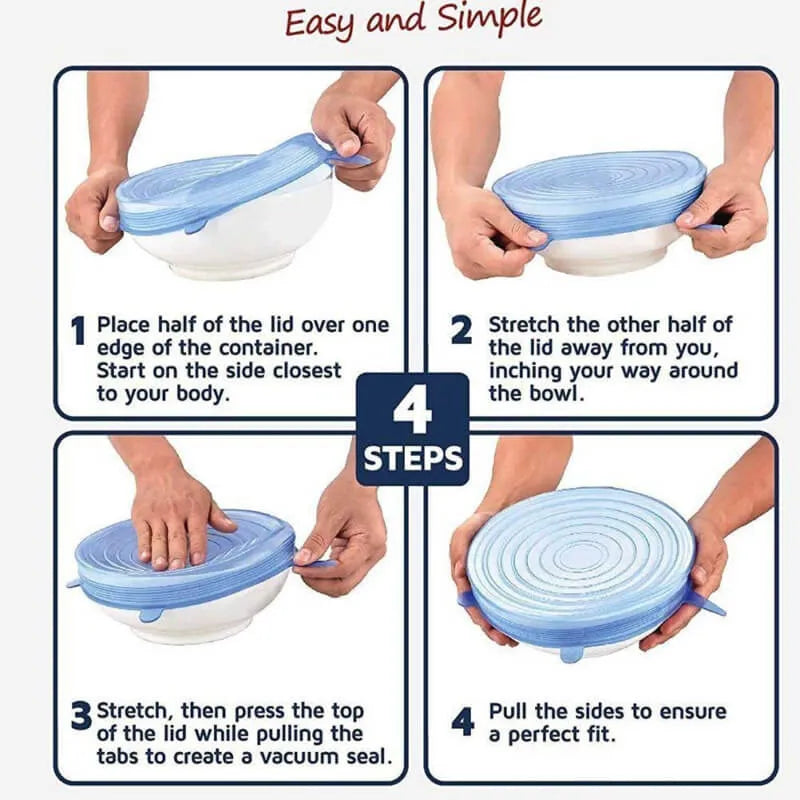 Easy and Simple

1 Place half of the lid over one edge of the container. Start on the side closest to your body.

2 Stretch the other half of the lid away from you, inching your way around the bowl.

4 STEPS

3 Stretch, then press the top of the lid while pulling the tabs to create a vacuum seal.

4 Pull the sides to ensure a perfect fit.