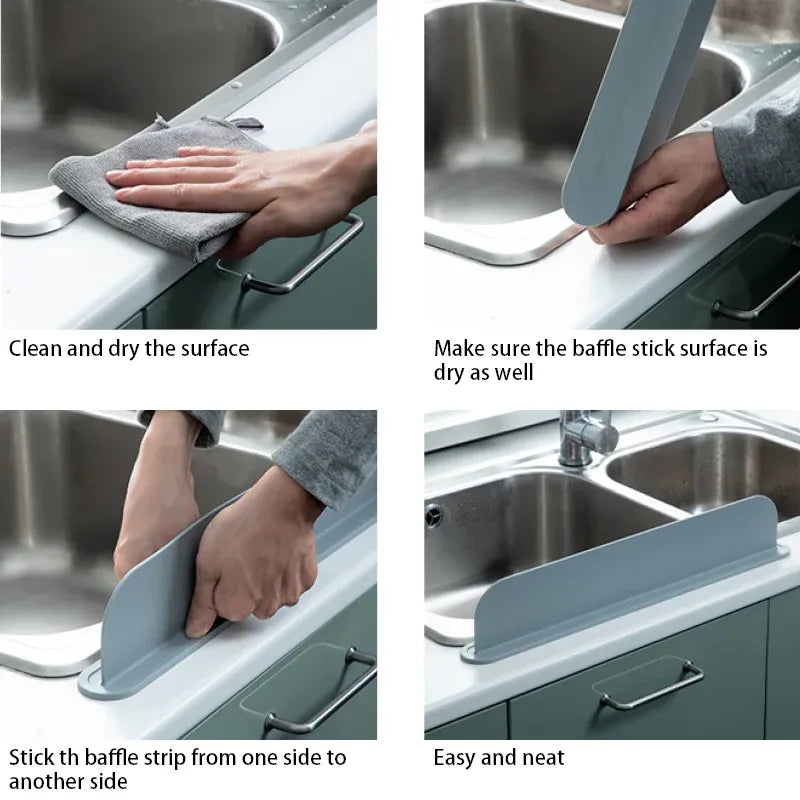 Clean and dry the surface

Make sure the baffle stick surface is dry as well

Stick th baffle strip from one side to another side

Easy and neat