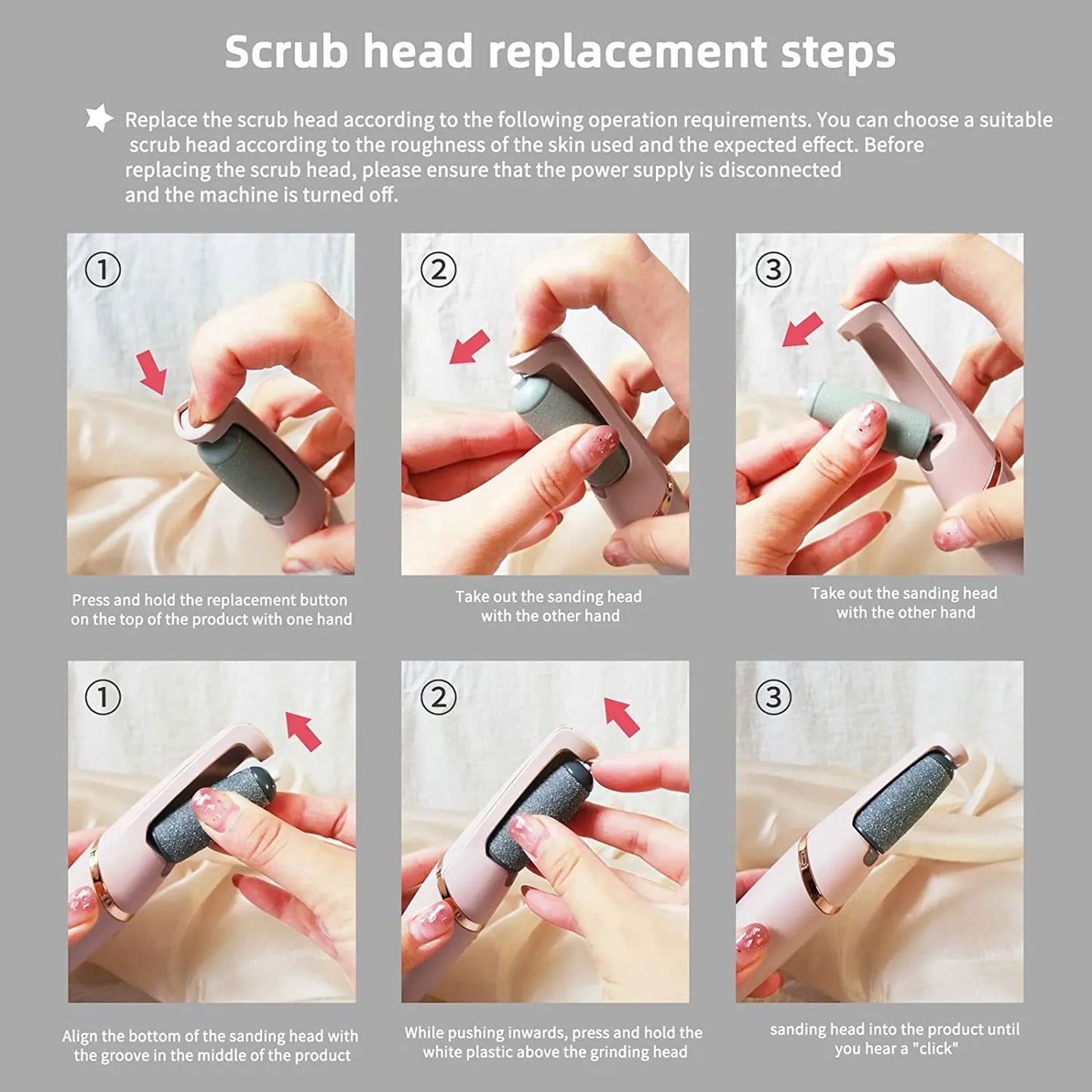 Scrub head replacement steps

Replace the scrub head according to the following operation requirements. You can choose a suitable scrub head according to the roughness of the skin used and the expected effect. Before replacing the scrub head, please ensure that the power supply is disconnected and the machine is turned off.

①

Press and hold the replacement button on the top of the product with one hand

②

Take out the sanding head with the other hand

③

Take out the sanding head with the other hand

①

Align the bottom of the sanding head with the groove in the middle of the product

②

While pushing inwards, press and hold the white plastic above the grinding head

③

sanding head into the product until you hear a "click"